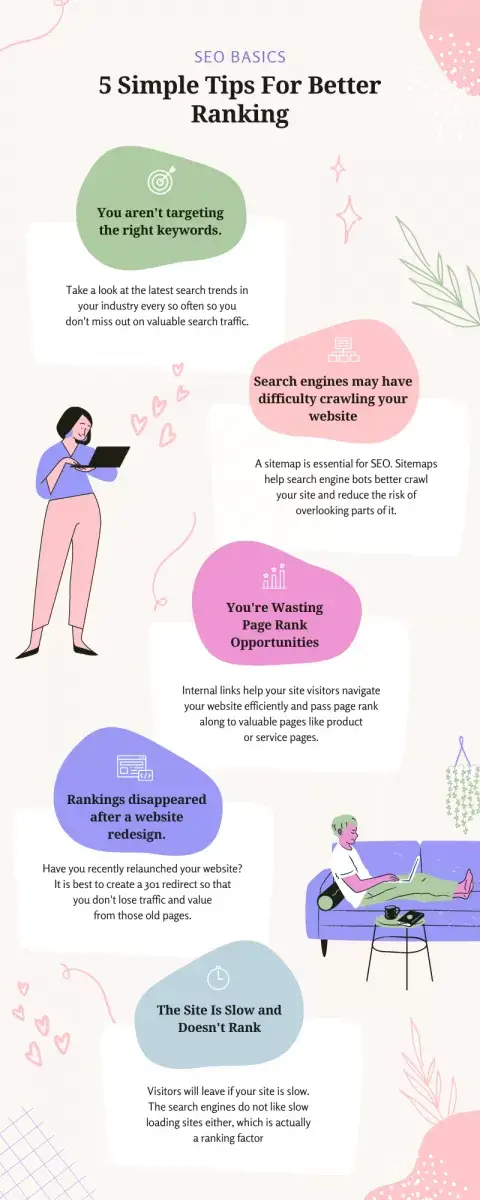 SEO BASICS

5 Simple Tips For Better Ranking

You aren't targeting the right keywords.

Take a look at the latest search trends in your industry every so often so you don't miss out on valuable search traffic.

Search engines may have difficulty crawling your website

A sitemap is essential for SEO. Sitemaps help search engine bots better crawl your site and reduce the risk of overlooking parts of it.

You're Wasting Page Rank Opportunities

Internal links help your site visitors navigate your website efficiently and pass page rank along to valuable pages like product or service pages.

Rankings disappeared after a website redesign.

Have you recently relaunched your website? It is best to create a 301 redirect so that you don't lose traffic and value from those old pages.

The Site Is Slow and Doesn't Rank

Visitors will leave if your site is slow. The search engines do not like slow loading sites either, which is actually a ranking factor